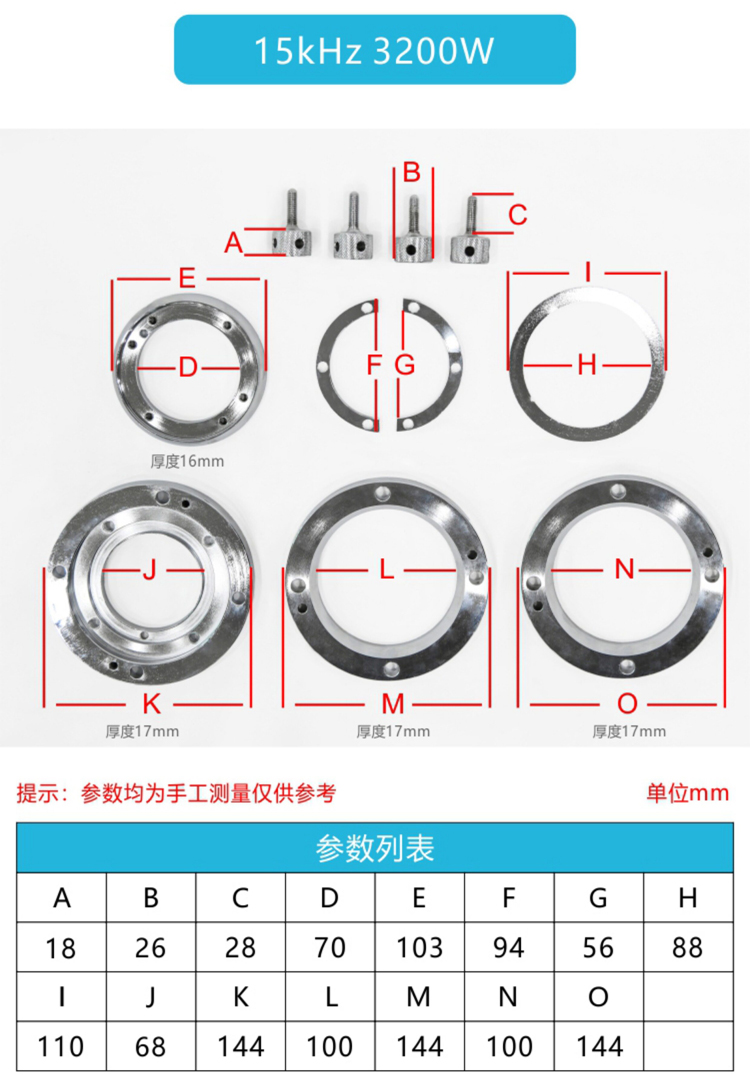 15kHz 3200W

B

A

C

E

I

D

F G

H

厚度16mm

J

L

N

K

M

O

厚度17mm

厚度17mm

厚度17mm

提示：参数均为手工测量仅供参考

单位mm

参数列表

| A | B | C | D | E | F | G | H |
|---|---|---|---|---|---|---|---|
| 18 | 26 | 28 | 70 | 103 | 94 | 56 | 88 |
| I | J | K | L | M | N | O | |
| 110 | 68 | 144 | 100 | 144 | 100 | 144 | |